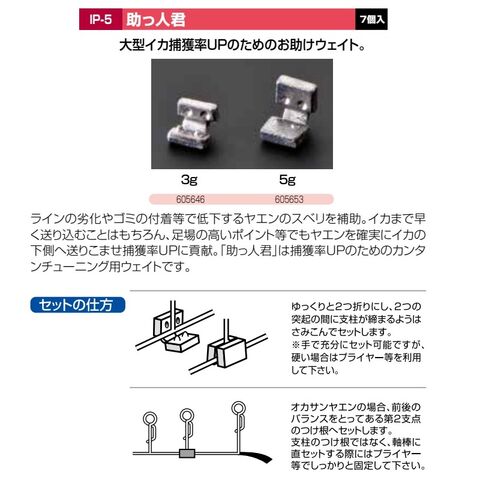 IP-5 助っ人君 7個入

大型イカ捕獲率UPのためのお助けウェイト。

3g 5g

605646 605653

ラインの劣化やゴミの付着等で低下するヤエンのスベリを補助。イカまで早く送り込むことはもちろん、足場の高いポイント等でもヤエンを確実にイカの下側へ送りこませ捕獲率UPに貢献。「助っ人君」は捕獲率UPのためのカンタンチューニング用ウェイトです。

セットの仕方

ゆっくりと2つ折りにし、2つの突起の間に支柱が締まるようはさみこんでセットします。
※手で充分にセット可能ですが、硬い場合はプライヤー等を利用して下さい。

オカサンヤエンの場合、前後のバランスをとってある第2支点のつけ根へセットします。
支柱のつけ根ではなく、軸棒に直セットする際にはプライヤー等でしっかりと固定して下さい。