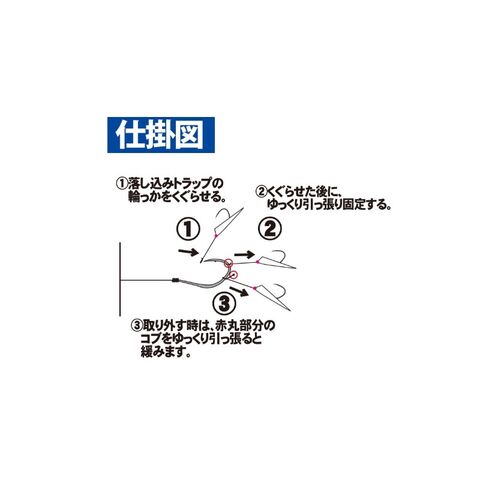 仕掛図

①落し込みトラップの輪っかをくぐらせる。

②くぐらせた後に、ゆっくり引っ張り固定する。

①

②

③

③取り外す時は、赤丸部分のコブをゆっくり引っ張ると緩みます。