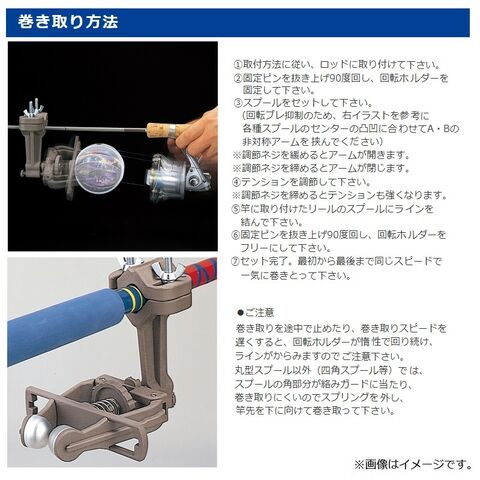 巻き取り方法

①取付方法に従い、ロッドに取り付けて下さい。
②固定ピンを抜き上げ90度回し、回転ホルダーを固定して下さい。
③スプールをセットして下さい。
(回転ブレ抑制のため、右イラストを参考に各種スプールのセンターの凸凹に合わせてA・Bの非対称アームを挟んでください)
※調節ネジを緩めるとアームが開きます。
※調節ネジを締めるとアームが閉じます。
④テンションを調節して下さい。
※調節ネジを締めるとテンションも強くなります。
⑤竿に取り付けたリールのスプールにラインを結んで下さい。
⑥固定ピンを抜き上げ90度回し、回転ホルダーをフリーにして下さい。
⑦セット完了。最初から最後まで同じスピードで一気に巻きとって下さい。

●ご注意
巻き取りを途中で止めたり、巻き取りスピードを遅くすると、回転ホルダーが惰性で回り続け、ラインがからみますのでご注意下さい。
丸型スプール以外（四角スプール等）では、スプールの角部分が絡みガードに当たり、巻き取りにくいのでスプリングを外し、竿先を下に向けて巻き取って下さい。

※画像はイメージです。