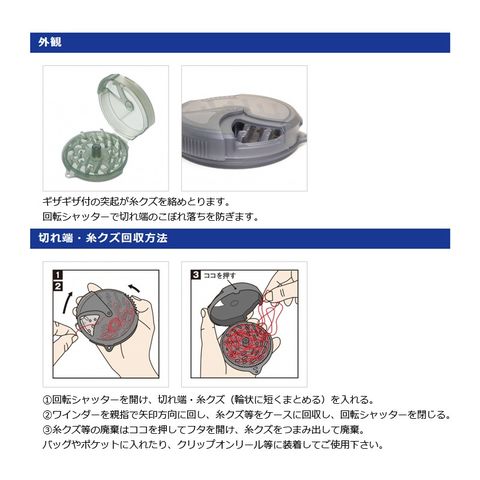 外観

ギザギザ付の突起が糸クズを絡めとります。
回転シャッターで切れ端のこぼれ落ちを防ぎます。

切れ端・糸クズ回収方法

1
2

3 ココを押す

①回転シャッターを開け、切れ端・糸クズ（輪状に短くまとめる）を入れる。
②ワインダーを親指で矢印方向に回し、糸クズ等をケースに回収し、回転シャッターを閉じる。
③糸クズ等の廃棄はココを押してフタを開け、糸クズをつまみ出して廃棄。
バッグやポケットに入れたり、クリップオンリール等に装着してご使用下さい。