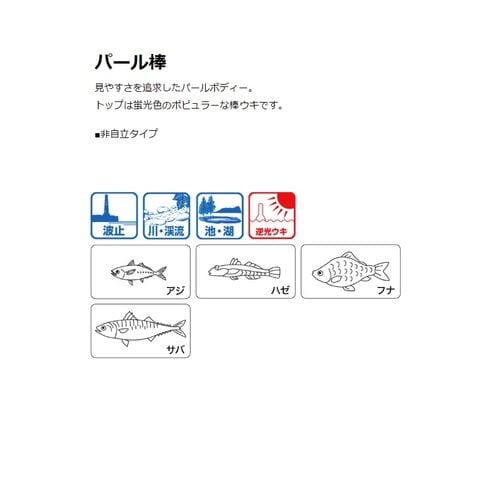 パール棒

見やすさを追求したパールボディー。
トップは蛍光色のポピュラーな棒ウキです。

■非自立タイプ

波止

川・渓流

池・湖

逆光ウキ

アジ

ハゼ

フナ

サバ