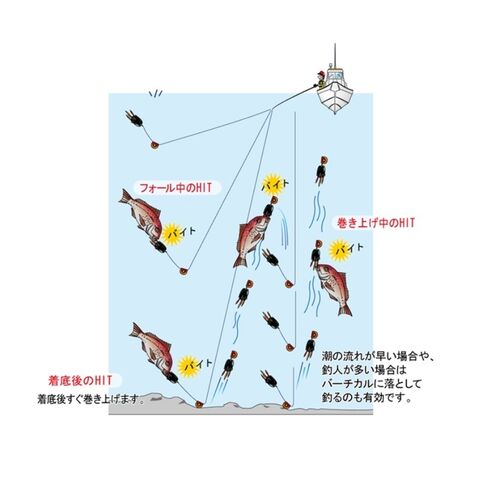 フォール中のHIT

バイト

バイト

巻き上げ中のHIT

バイト

バイト

着底後のHIT

着底後すぐ巻き上げます。

潮の流れが早い場合や、釣人が多い場合はバーチカルに落として釣るのも有効です。