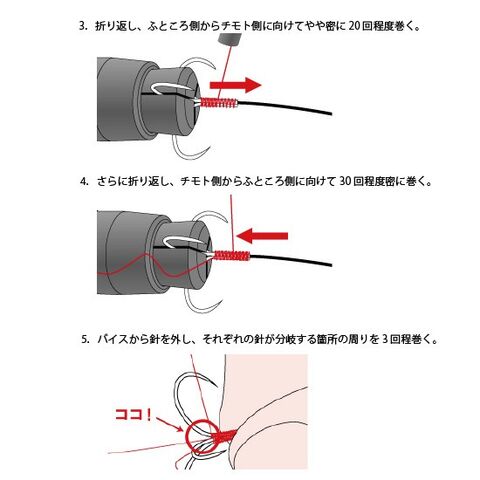 3. 折り返し、ふところ側からチモト側に向けてやや密に 20 回程度巻く。

4. さらに折り返し、チモト側からふところ側に向けて 30 回程度密に巻く。

5. バイスから針を外し、それぞれの針が分岐する箇所の周りを 3 回程巻く。

ココ！