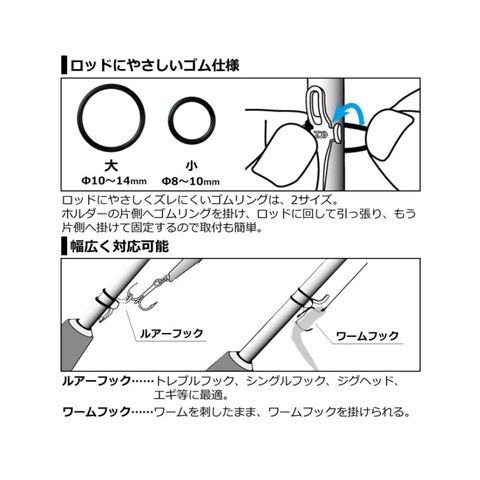 ロッドにやさしいゴム仕様

大
Φ10～14mm

小
Φ8～10mm

ロッドにやさしくズレにくいゴムリングは、2サイズ。
ホルダーの片側へゴムリングを掛け、ロッドに回して引っ張り、もう片側へ掛けて固定するので取付も簡単。

幅広く対応可能

ルアーフック

ワームフック

ルアーフック……トレブルフック、シングルフック、ジグヘッド、エギ等に最適。

ワームフック……ワームを刺したまま、ワームフックを掛けられる。