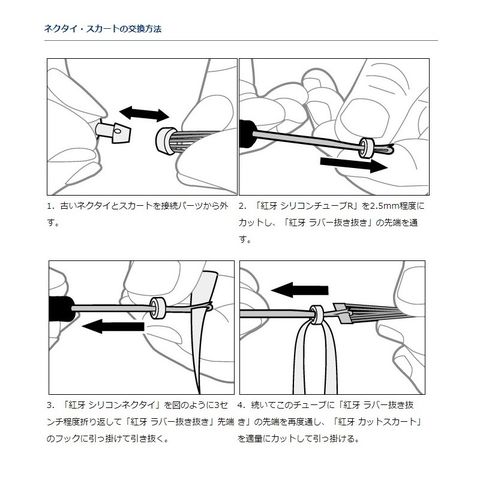 ネクタイ・スカートの交換方法

1. 古いネクタイとスカートを接続パーツから外す。

2. 「紅牙 シリコンチューブR」を2.5mm程度にカットし、「紅牙 ラバー抜き抜き」の先端を通す。

3. 「紅牙 シリコンネクタイ」を図のように3センチ程度折り返して「紅牙 ラバー抜き抜き」先端のフックに引っ掛けて引き抜く。

4. 続いてこのチューブに「紅牙 ラバー抜き抜き」の先端を再度通し、「紅牙 カットスカート」を適量にカットして引っ掛ける。