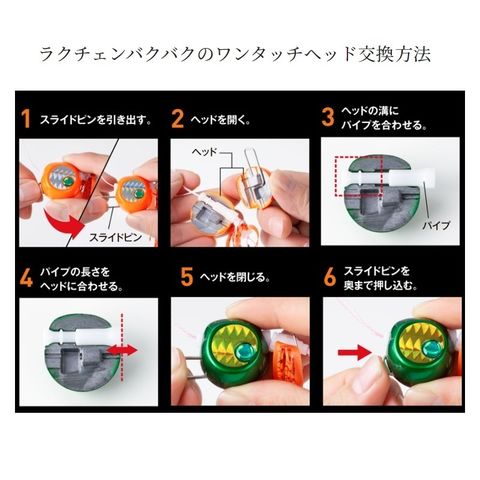 ラクチェンバクバクのワンタッチヘッド交換方法

1 スライドピンを引き出す。

スライドピン

2 ヘッドを開く。

ヘッド

3 ヘッドの溝にパイプを合わせる。

パイプ

4 パイプの長さをヘッドに合わせる。

5 ヘッドを閉じる。

6 スライドピンを奥まで押し込む。