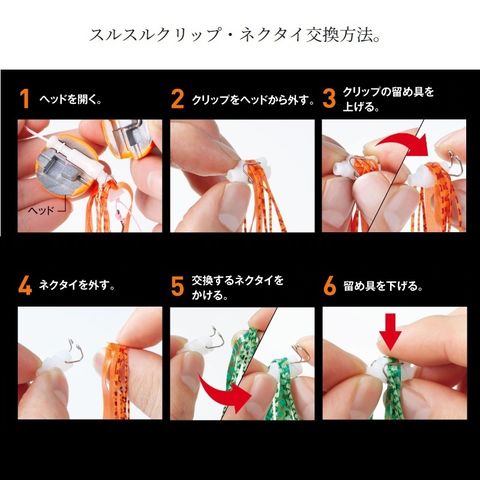 スルスルクリップ・ネクタイ交換方法。

1 ヘッドを開く。

ヘッド

2 クリップをヘッドから外す。

3 クリップの留め具を上げる。

4 ネクタイを外す。

5 交換するネクタイをかける。

6 留め具を下げる。