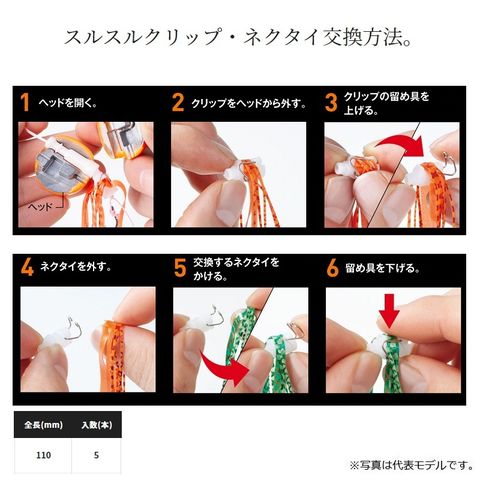 スルスルクリップ・ネクタイ交換方法。

1 ヘッドを開く。

ヘッド

2 クリップをヘッドから外す。

3 クリップの留め具を上げる。

4 ネクタイを外す。

5 交換するネクタイをかける。

6 留め具を下げる。

| 全長(mm) | 入数(本) |
|---|---|
| 110 | 5 |

※写真は代表モデルです。