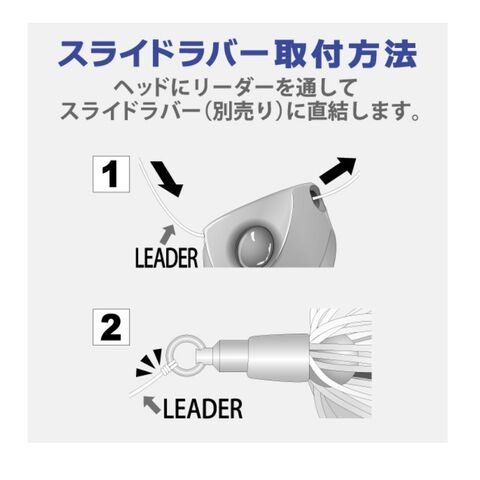 スライドラバー取付方法

ヘッドにリーダーを通して
スライドラバー(別売り)に直結します。

1

LEADER

2

LEADER