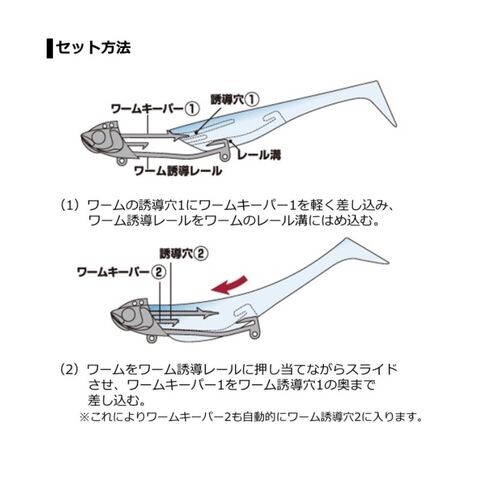 セット方法

ワームキーパー①

誘導穴①

レール溝

ワーム誘導レール

（1）ワームの誘導穴1にワームキーパー1を軽く差し込み、ワーム誘導レールをワームのレール溝にはめ込む。

誘導穴②

ワームキーパー②

（2）ワームをワーム誘導レールに押し当てながらスライドさせ、ワームキーパー1をワーム誘導穴1の奥まで差し込む。
※これによりワームキーパー2も自動的にワーム誘導穴2に入ります。