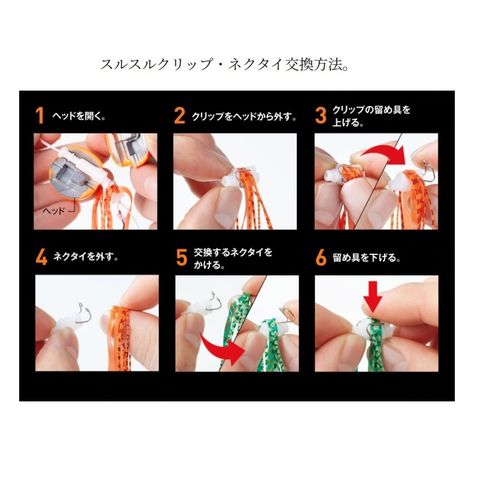 スルスルクリップ・ネクタイ交換方法。

1 ヘッドを開く。

ヘッド

2 クリップをヘッドから外す。

3 クリップの留め具を上げる。

4 ネクタイを外す。

5 交換するネクタイをかける。

6 留め具を下げる。