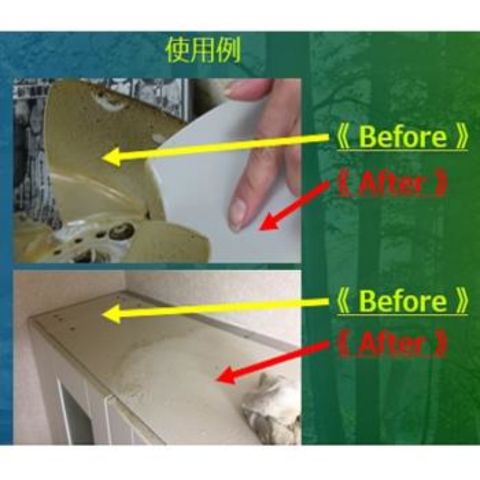 使用例

《 Before 》

《 After 》

《 Before 》

《 After 》