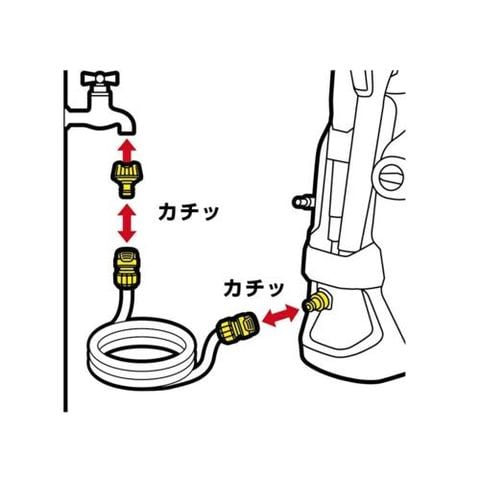 カチッ

カチッ