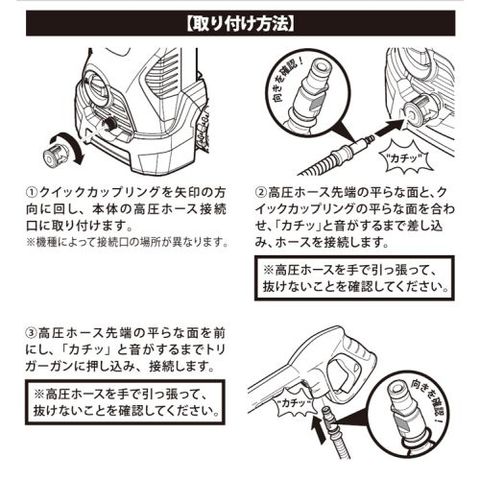 【取り付け方法】

向きを確認！

"カチッ"

①クイックカップリングを矢印の方向に回し、本体の高圧ホース接続口に取り付けます。
※機種によって接続口の場所が異なります。

②高圧ホース先端の平らな面と、クイックカップリングの平らな面を合わせ、「カチッ」と音がするまで差し込み、ホースを接続します。

※高圧ホースを手で引っ張って、抜けないことを確認してください。

③高圧ホース先端の平らな面を前にし、「カチッ」と音がするまでトリガーガンに押し込み、接続します。

※高圧ホースを手で引っ張って、抜けないことを確認してください。

"カチッ"

向きを確認！