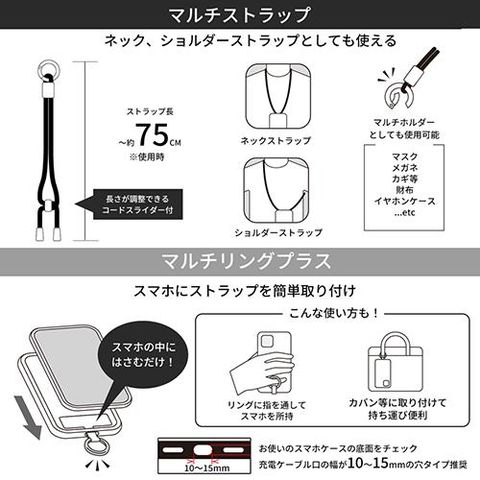 マルチストラップ

ネック、ショルダーストラップとしても使える

ストラップ長
~約75CM
※使用時

長さが調整できる
コードスライダー付

ネックストラップ

ショルダーストラップ

マルチホルダー
としても使用可能

マスク
メガネ
カギ等
財布
イヤホンケース
...etc

マルチリングプラス

スマホにストラップを簡単取り付け

スマホの中に
はさむだけ！

こんな使い方も！

リングに指を通して
スマホを所持

カバン等に取り付けて
持ち運び便利

10~15mm

お使いのスマホケースの底面をチェック
充電ケーブル口の幅が10~15mmの穴タイプ推奨