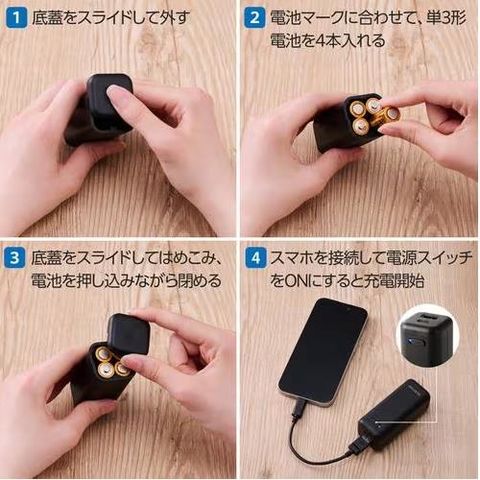 1 底蓋をスライドして外す

2 電池マークに合わせて、単3形電池を4本入れる

3 底蓋をスライドしてはめこみ、電池を押し込みながら閉める

4 スマホを接続して電源スイッチをONにすると充電開始