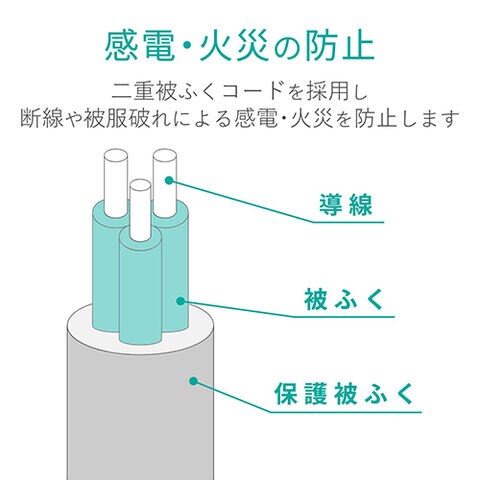 感電・火災の防止

二重被ふくコードを採用し
断線や被服破れによる感電・火災を防止します

導線

被ふく

保護被ふく