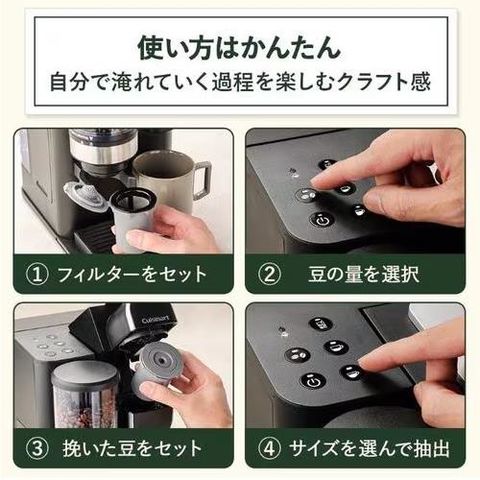 使い方はかんたん
自分で淹れていく過程を楽しむクラフト感

① フィルターをセット

② 豆の量を選択

Cuisinart

③ 挽いた豆をセット

④ サイズを選んで抽出