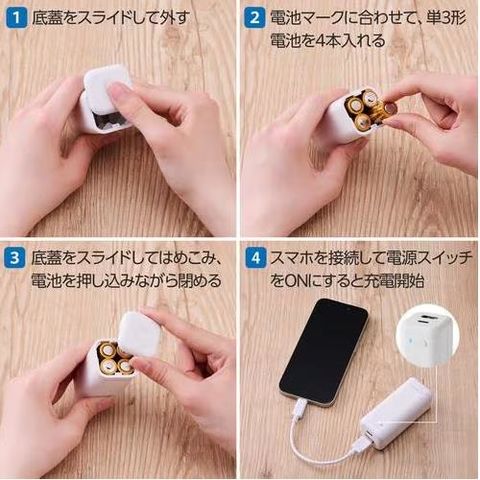 1 底蓋をスライドして外す

2 電池マークに合わせて、単3形電池を4本入れる

3 底蓋をスライドしてはめこみ、電池を押し込みながら閉める

4 スマホを接続して電源スイッチをONにすると充電開始