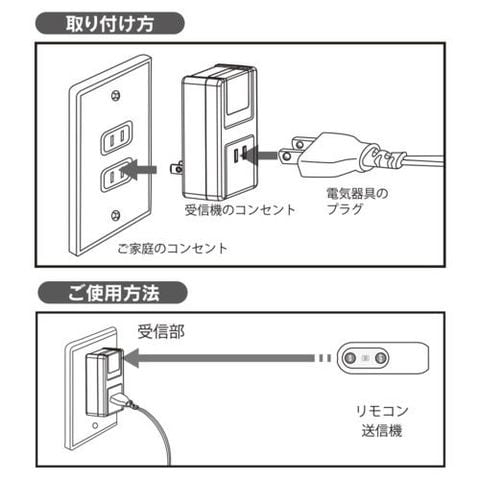 取り付け方

受信機のコンセント

電気器具のプラグ

ご家庭のコンセント

ご使用方法

受信部

リモコン送信機