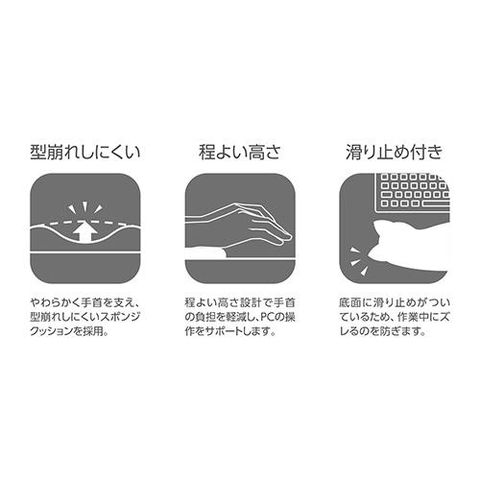 型崩れしにくい

やわらかく手首を支え、型崩れしにくいスポンジクッションを採用。

程よい高さ

程よい高さ設計で手首の負担を軽減し、PCの操作をサポートします。

滑り止め付き

底面に滑り止めがついているため、作業中にズレるのを防ぎます。