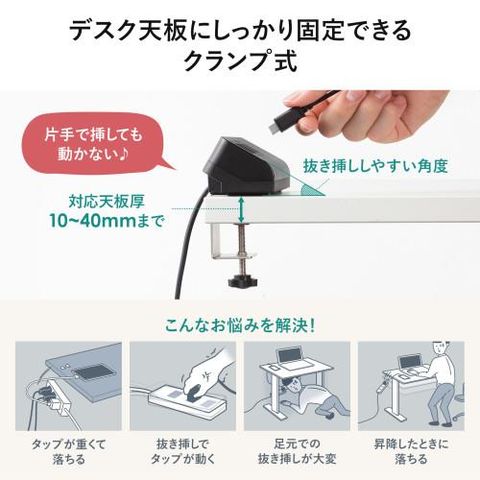 デスク天板にしっかり固定できる
クランプ式

片手で挿しても
動かない♪

抜き挿ししやすい角度

対応天板厚
10~40mmまで

こんなお悩みを解決!

タップが重くて
落ちる

抜き挿しで
タップが動く

足元での
抜き挿しが大変

昇降したときに
落ちる