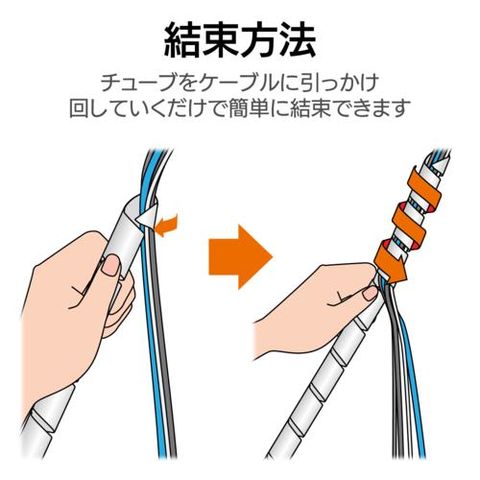 結束方法

チューブをケーブルに引っかけ
回していくだけで簡単に結束できます