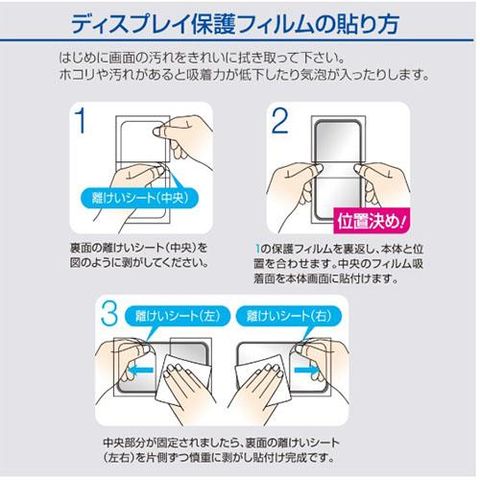 ディスプレイ保護フィルムの貼り方

はじめに画面の汚れをきれいに拭き取って下さい。
ホコリや汚れがあると吸着力が低下したり気泡が入ったりします。

1

離けいシート(中央)

裏面の離けいシート(中央)を図のように剥がしてください。

2

位置決め!

1の保護フィルムを裏返し、本体と位置を合わせます。中央のフィルム吸着面を本体画面に貼付けます。

3

離けいシート(左)

離けいシート(右)

中央部分が固定されましたら、裏面の離けいシート(左右)を片側ずつ慎重に剥がし貼付け完成です。