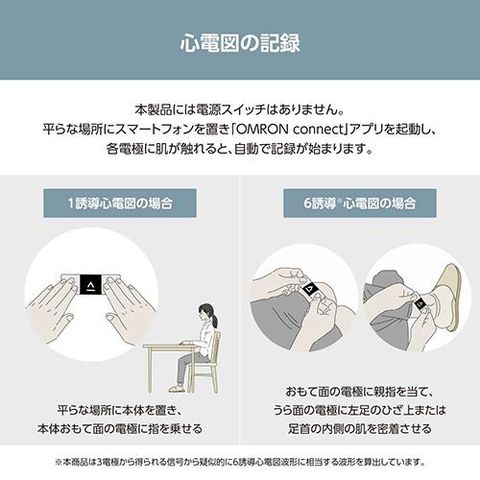 心電図の記録

本製品には電源スイッチはありません。
平らな場所にスマートフォンを置き「OMRON connect」アプリを起動し、
各電極に肌が触れると、自動で記録が始まります。

1誘導心電図の場合

平らな場所に本体を置き、
本体おもて面の電極に指を乗せる

6誘導※心電図の場合

おもて面の電極に親指を当て、
うら面の電極に左足のひざ上または
足首の内側の肌を密着させる

※本商品は3電極から得られる信号から疑似的に6誘導心電図波形に相当する波形を算出しています。