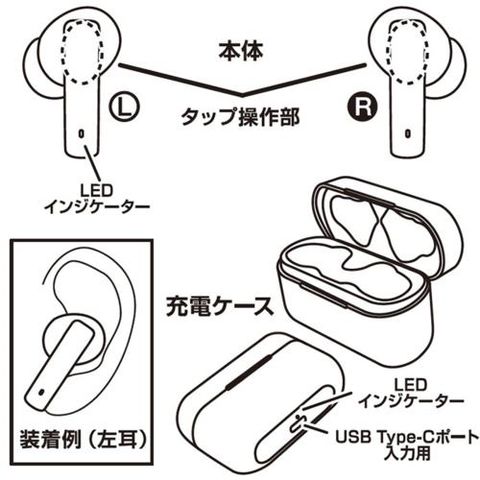 本体

L

タップ操作部

R

LED
インジケーター

充電ケース

装着例（左耳）

LED
インジケーター

USB Type-Cポート
入力用