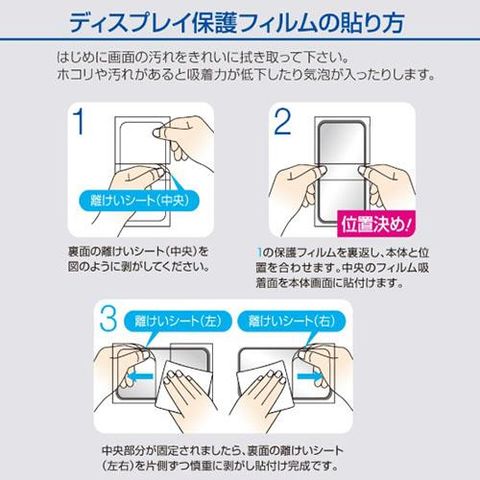 ディスプレイ保護フィルムの貼り方

はじめに画面の汚れをきれいに拭き取って下さい。
ホコリや汚れがあると吸着力が低下したり気泡が入ったりします。

1

離けいシート(中央)

裏面の離けいシート(中央)を図のように剥がしてください。

2

位置決め!

1の保護フィルムを裏返し、本体と位置を合わせます。中央のフィルム吸着面を本体画面に貼付けます。

3

離けいシート(左)

離けいシート(右)

中央部分が固定されましたら、裏面の離けいシート(左右)を片側ずつ慎重に剥がし貼付け完成です。