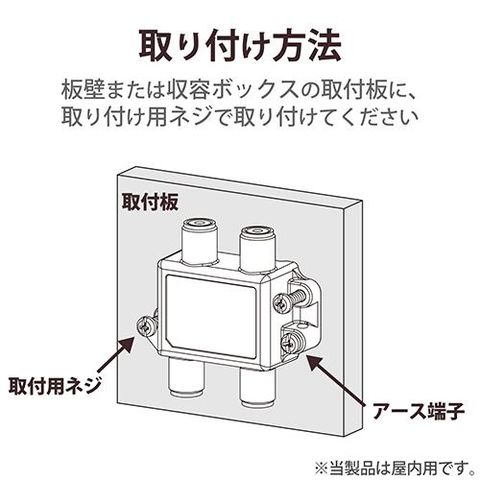 取り付け方法

板壁または収容ボックスの取付板に、取り付け用ネジで取り付けてください

取付板

取付用ネジ

アース端子

※当製品は屋内用です。