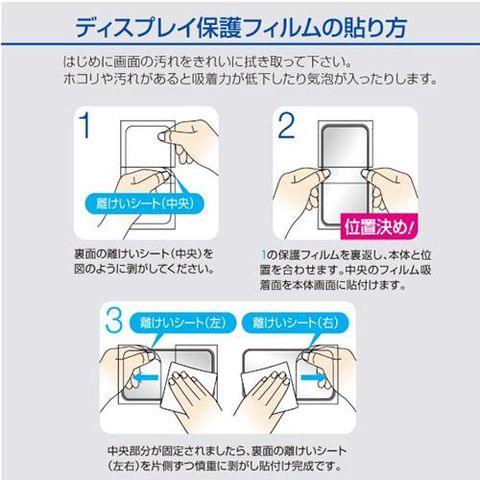 ディスプレイ保護フィルムの貼り方

はじめに画面の汚れをきれいに拭き取って下さい。
ホコリや汚れがあると吸着力が低下したり気泡が入ったりします。

1

離けいシート(中央)

裏面の離けいシート(中央)を図のように剥がしてください。

2

位置決め!

1の保護フィルムを裏返し、本体と位置を合わせます。中央のフィルム吸着面を本体画面に貼付けます。

3

離けいシート(左)

離けいシート(右)

中央部分が固定されましたら、裏面の離けいシート(左右)を片側ずつ慎重に剥がし貼付け完成です。