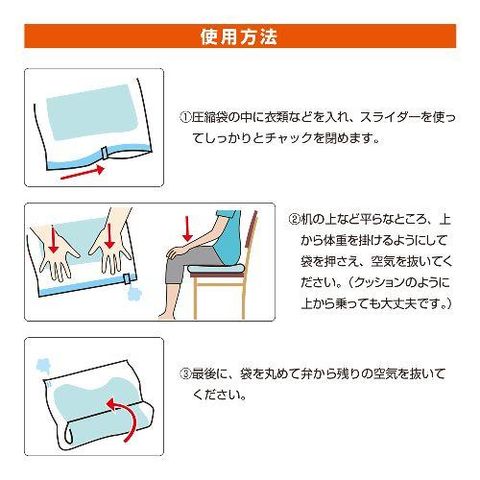 使用方法

①圧縮袋の中に衣類などを入れ、スライダーを使ってしっかりとチャックを閉めます。

②机の上など平らなところ、上から体重を掛けるようにして袋を押さえ、空気を抜いてください。（クッションのように上から乗っても大丈夫です。）

③最後に、袋を丸めて弁から残りの空気を抜いてください。