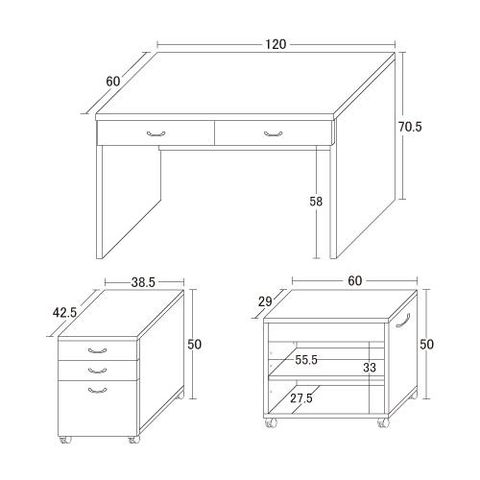 120
60
70.5
58
38.5
42.5
50
60
29
50
55.5
33
27.5