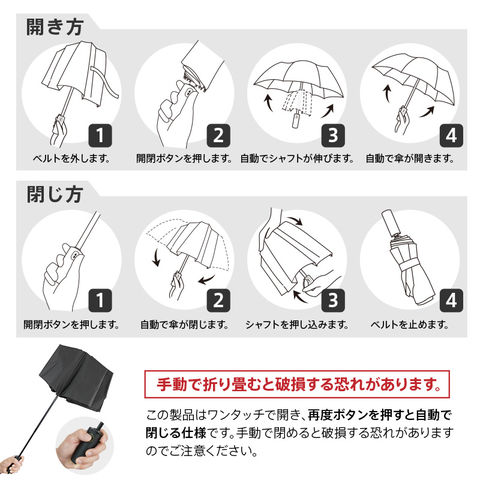 開き方

1
ベルトを外します。

2
開閉ボタンを押します。

3
自動でシャフトが伸びます。

4
自動で傘が開きます。

閉じ方

1
開閉ボタンを押します。

2
自動で傘が閉じます。

3
シャフトを押し込みます。

4
ベルトを止めます。

手動で折り畳むと破損する恐れがあります。

この製品はワンタッチで開き、再度ボタンを押すと自動で閉じる仕様です。手動で閉めると破損する恐れがありますのでご注意ください。