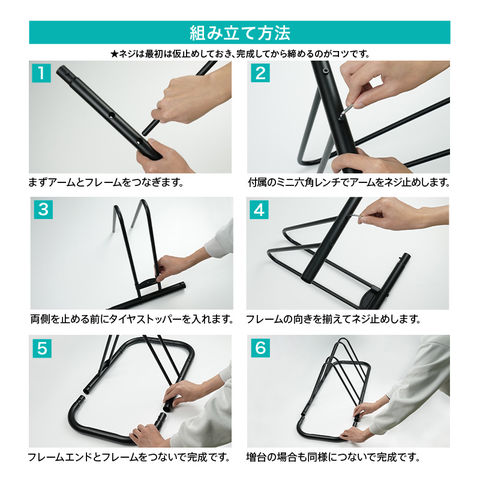 組み立て方法

★ネジは最初は仮止めしておき、完成してから締めるのがコツです。

1

まずアームとフレームをつなぎます。

2

付属のミニ六角レンチでアームをネジ止めします。

3

両側を止める前にタイヤストッパーを入れます。

4

フレームの向きを揃えてネジ止めします。

5

フレームエンドとフレームをつないで完成です。

6

増台の場合も同様につないで完成です。