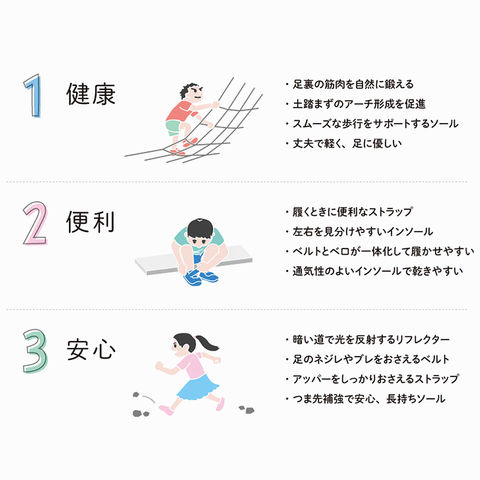 1 健康

・足裏の筋肉を自然に鍛える
・土踏まずのアーチ形成を促進
・スムーズな歩行をサポートするソール
・丈夫で軽く、足に優しい

2 便利

・履くときに便利なストラップ
・左右を見分けやすいインソール
・ベルトとベロが一体化して履かせやすい
・通気性のよいインソールで乾きやすい

3 安心

・暗い道で光を反射するリフレクター
・足のネジレやブレをおさえるベルト
・アッパーをしっかりおさえるストラップ
・つま先補強で安心、長持ちソール