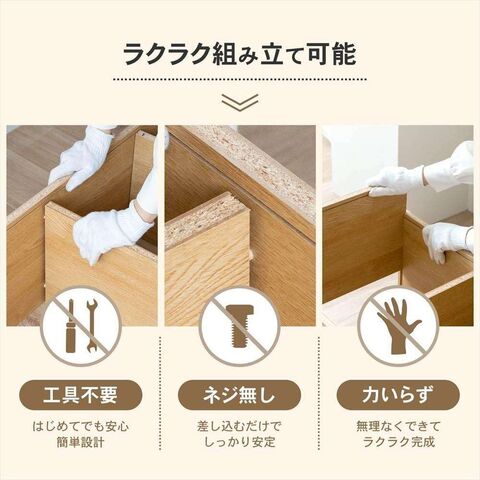 ラクラク組み立て可能

工具不要

はじめてでも安心
簡単設計

ネジ無し

差し込むだけで
しっかり安定

力いらず

無理なくできて
ラクラク完成