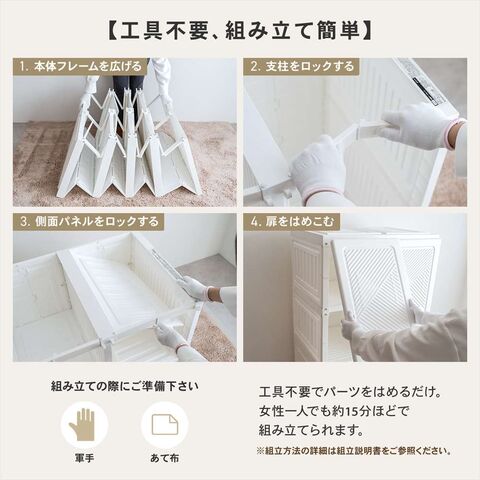 【工具不要、組み立て簡単】

1. 本体フレームを広げる

2. 支柱をロックする

3. 側面パネルをロックする

4. 扉をはめこむ

組み立ての際にご準備下さい

軍手

あて布

工具不要でパーツをはめるだけ。
女性一人でも約15分ほどで
組み立てられます。

※組立方法の詳細は組立説明書をご参照ください。