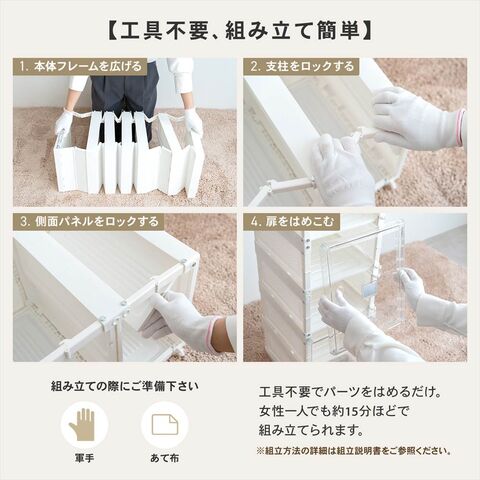 【工具不要、組み立て簡単】

1. 本体フレームを広げる

2. 支柱をロックする

3. 側面パネルをロックする

4. 扉をはめこむ

組み立ての際にご準備下さい

軍手

あて布

工具不要でパーツをはめるだけ。
女性一人でも約15分ほどで
組み立てられます。

※組立方法の詳細は組立説明書をご参照ください。