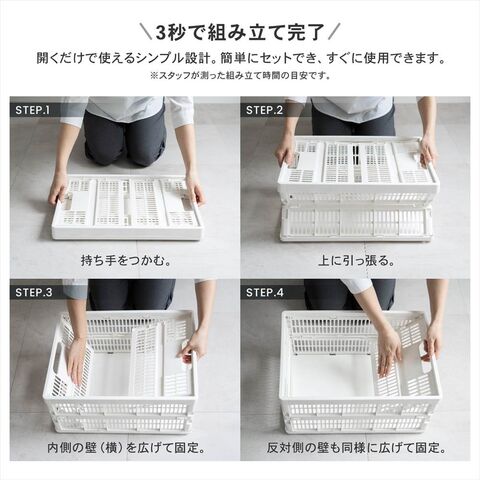 ＼3秒で組み立て完了／

開くだけで使えるシンプル設計。簡単にセットでき、すぐに使用できます。

※スタッフが測った組み立て時間の目安です。

STEP.1

持ち手をつかむ。

STEP.2

上に引っ張る。

STEP.3

内側の壁（横）を広げて固定。

STEP.4

反対側の壁も同様に広げて固定。