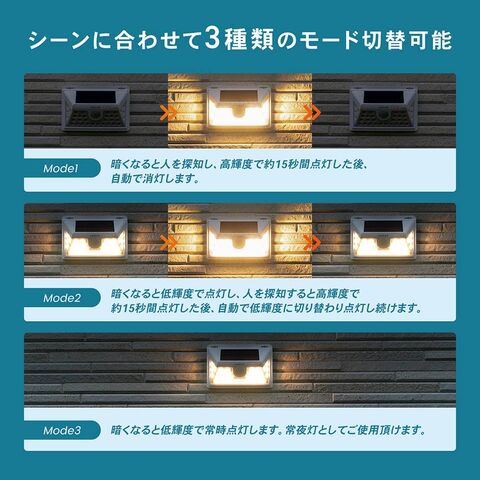 シーンに合わせて3種類のモード切替可能

Mode1

暗くなると人を探知し、高輝度で約15秒間点灯した後、自動で消灯します。

Mode2

暗くなると低輝度で点灯し、人を探知すると高輝度で約15秒間点灯した後、自動で低輝度に切り替わり点灯し続けます。

Mode3

暗くなると低輝度で常時点灯します。常夜灯としてご使用頂けます。