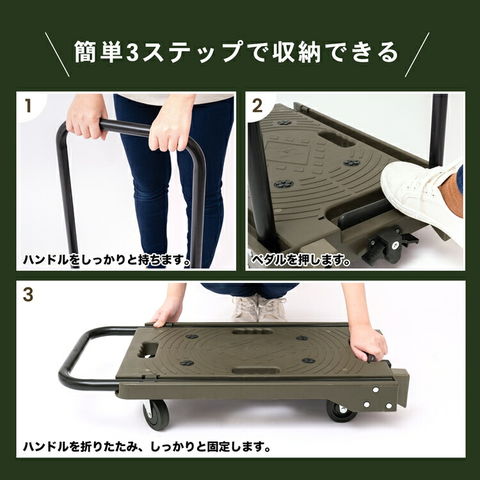 簡単3ステップで収納できる

1
ハンドルをしっかりと持ちます。

2
ペダルを押します。

3
ハンドルを折りたたみ、しっかりと固定します。