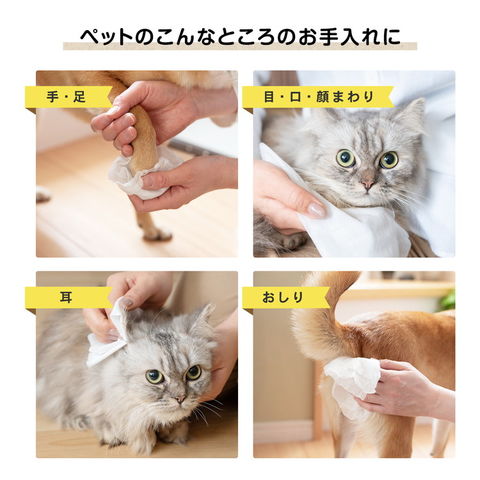 ペットのこんなところのお手入れに

手・足

目・口・顔まわり

耳

おしり