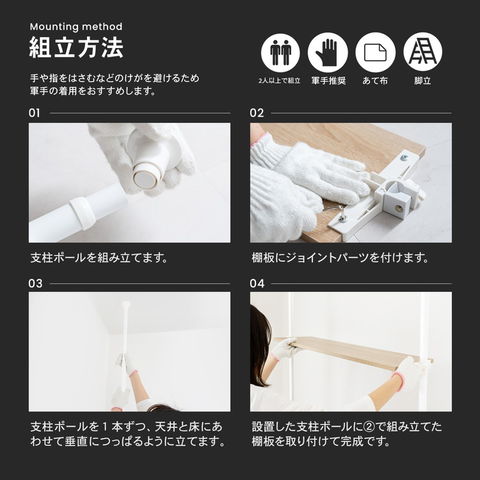 Mounting method
組立方法

手や指をはさむなどのけがを避けるため軍手の着用をおすすめします。

2人以上で組立　軍手推奨　あて布　脚立

01

支柱ポールを組み立てます。

02

棚板にジョイントパーツを付けます。

03

支柱ポールを１本ずつ、天井と床にあわせて垂直につっぱるように立てます。

04

設置した支柱ポールに②で組み立てた棚板を取り付けて完成です。