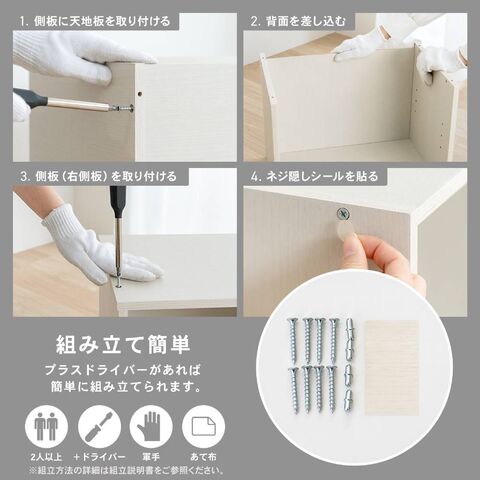 1. 側板に天地板を取り付ける

2. 背面を差し込む

3. 側板（右側板）を取り付ける

4. ネジ隠しシールを貼る

組み立て簡単

プラスドライバーがあれば簡単に組み立てられます。

2人以上

＋ドライバー

軍手

あて布

※組立方法の詳細は組立説明書をご参照ください。