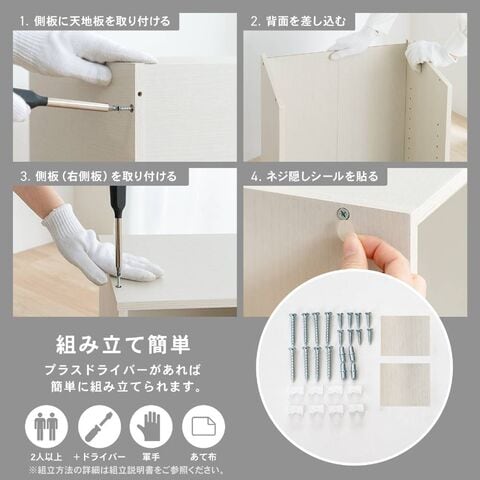 1. 側板に天地板を取り付ける

2. 背面を差し込む

3. 側板（右側板）を取り付ける

4. ネジ隠しシールを貼る

組み立て簡単

プラスドライバーがあれば簡単に組み立てられます。

2人以上 ＋ドライバー 軍手 あて布

※組立方法の詳細は組立説明書をご参照ください。