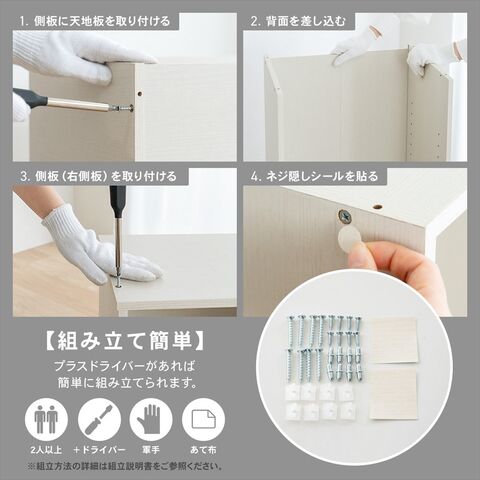 1. 側板に天地板を取り付ける

2. 背面を差し込む

3. 側板（右側板）を取り付ける

4. ネジ隠しシールを貼る

【組み立て簡単】

プラスドライバーがあれば
簡単に組み立てられます。

2人以上 ＋ドライバー 軍手 あて布

※組立方法の詳細は組立説明書をご参照ください。