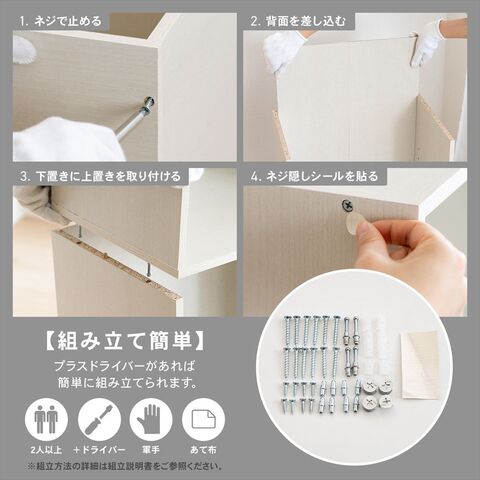 1. ネジで止める

2. 背面を差し込む

3. 下置きに上置きを取り付ける

4. ネジ隠しシールを貼る

【組み立て簡単】

プラスドライバーがあれば
簡単に組み立てられます。

2人以上

＋ドライバー

軍手

あて布

※組立方法の詳細は組立説明書をご参照ください。